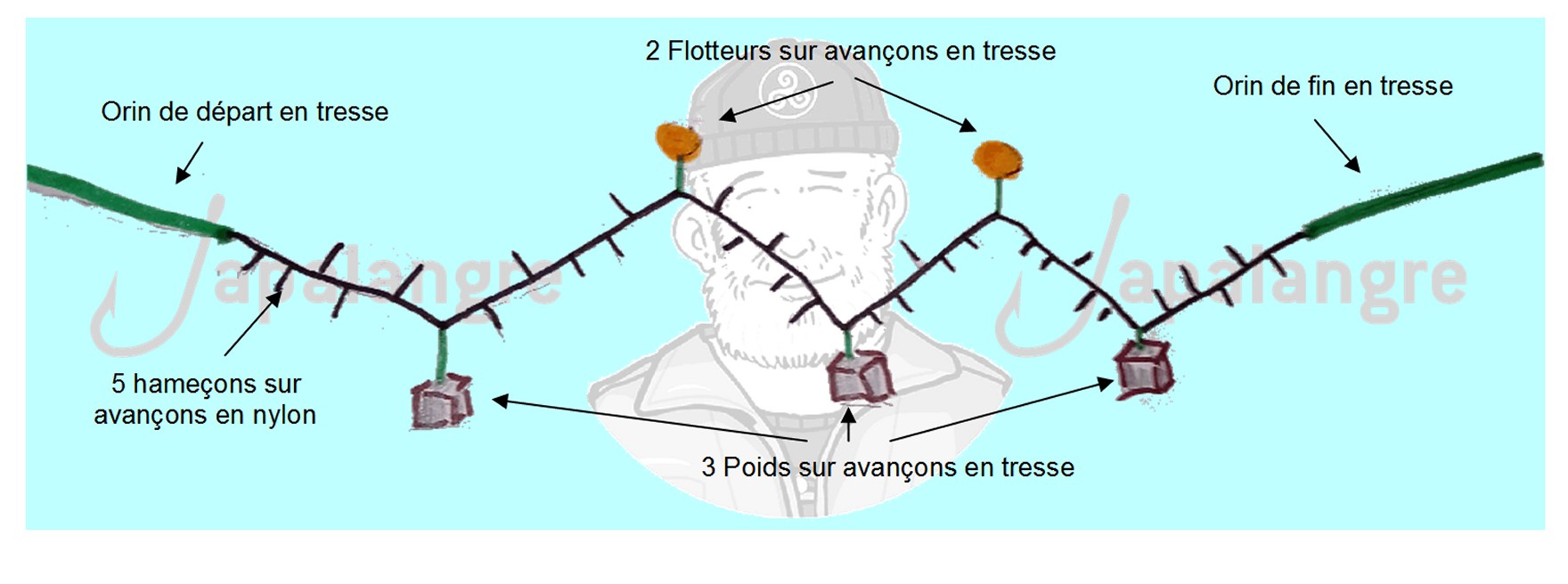 2 Flotteurs sur avançons en tresse

Orin de départ en tresse

Orin de fin en tresse

Japalangre

Japalangre

5 hameçons sur avançons en nylon

3 Poids sur avançons en tresse